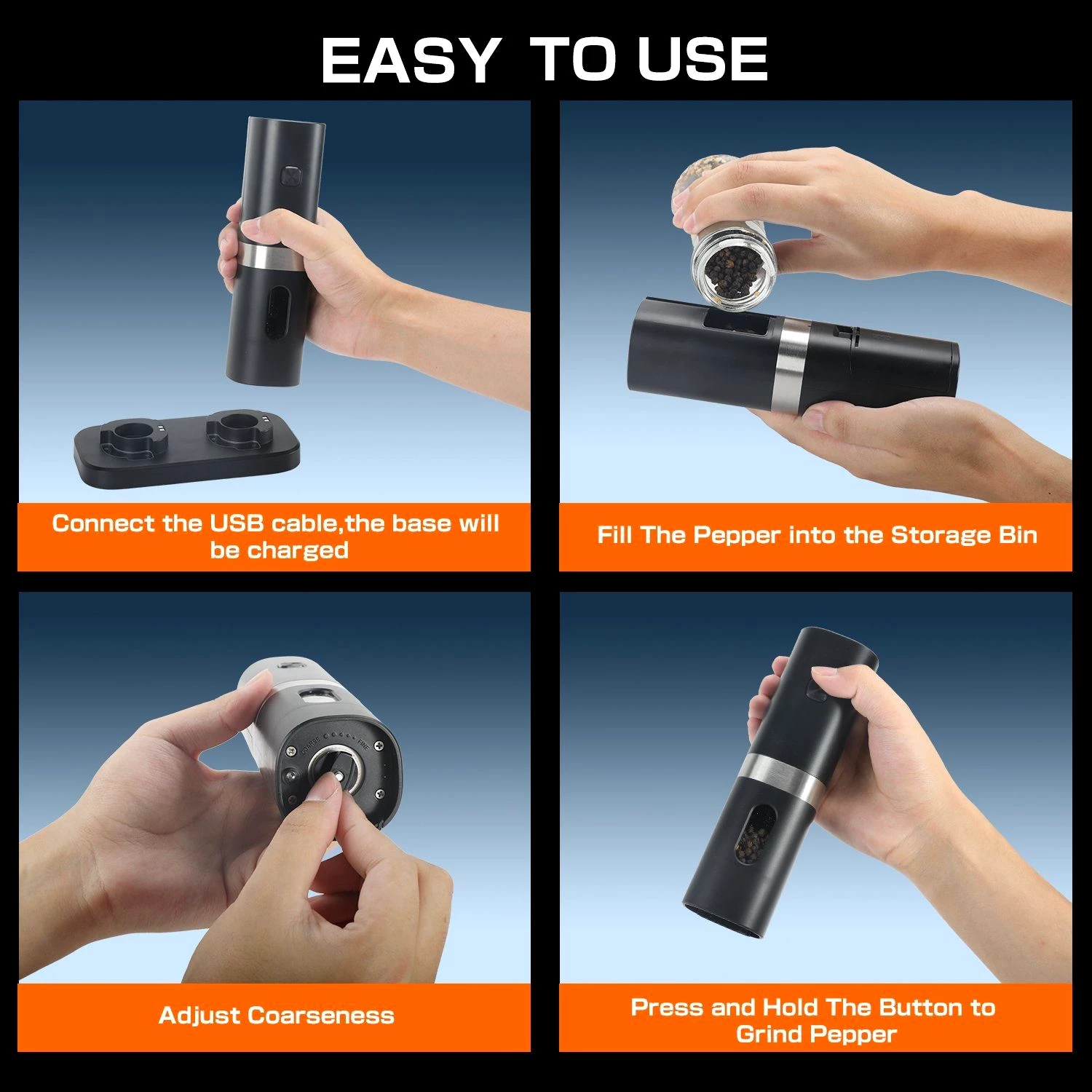 EASY TO USE

Connect the USB cable,the base will be charged

Fill The Pepper into the Storage Bin

COARSE FINE

Adjust Coarseness

Press and Hold The Button to Grind Pepper